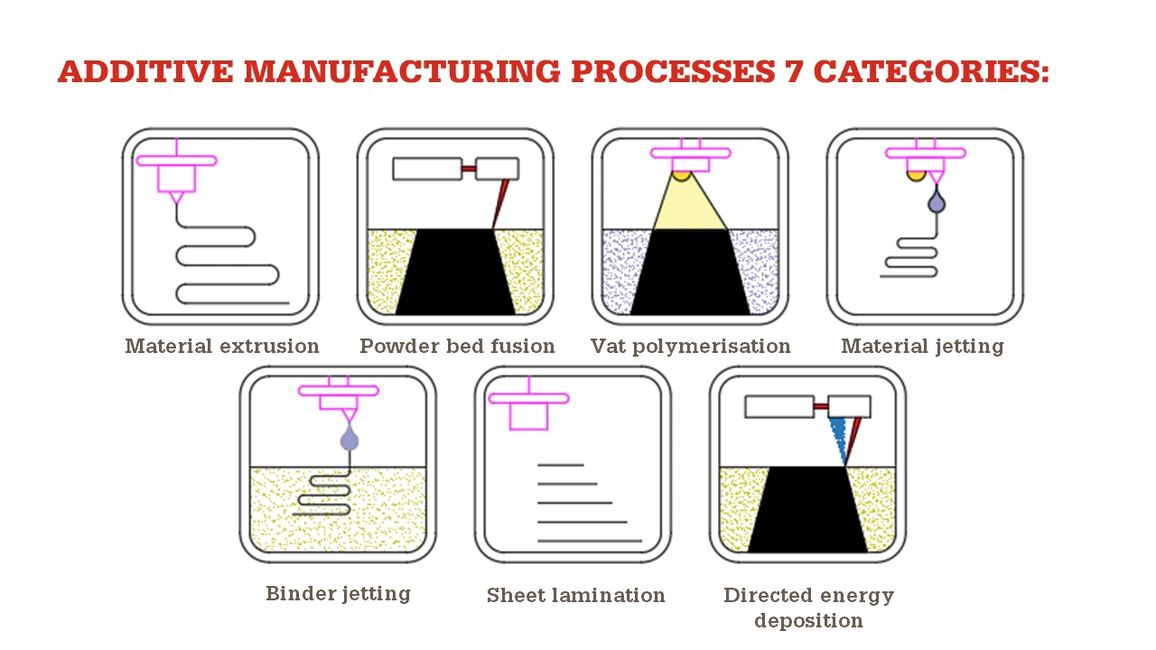 ADDITIVE MANUFACTURING PROCESSES 7 CATEGORIES:

Material extrusion

Powder bed fusion

Vat polymerisation

Material jetting

Binder jetting

Sheet lamination

Directed energy deposition